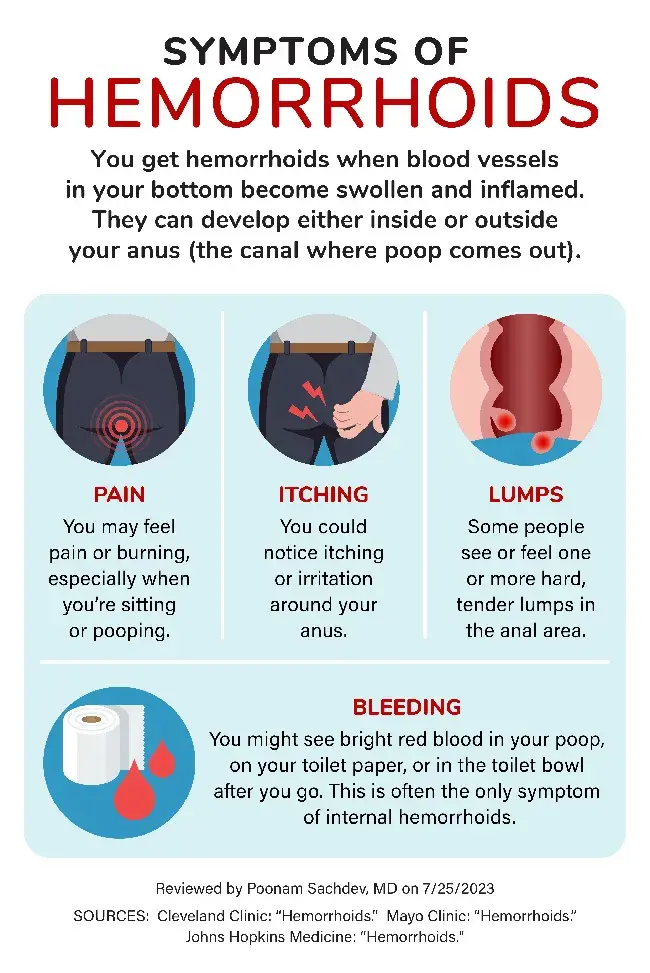 SYMPTOMS OF
HEMORRHOIDS

You get hemorrhoids when blood vessels in your bottom become swollen and inflamed. They can develop either inside or outside your anus (the canal where poop comes out).

PAIN
You may feel pain or burning, especially when you're sitting or pooping.

ITCHING
You could notice itching or irritation around your anus.

LUMPS
Some people see or feel one or more hard, tender lumps in the anal area.

BLEEDING
You might see bright red blood in your poop, on your toilet paper, or in the toilet bowl after you go. This is often the only symptom of internal hemorrhoids.

Reviewed by Poonam Sachdev, MD on 7/25/2023

SOURCES: Cleveland Clinic: "Hemorrhoids." Mayo Clinic: "Hemorrhoids." Johns Hopkins Medicine: "Hemorrhoids."